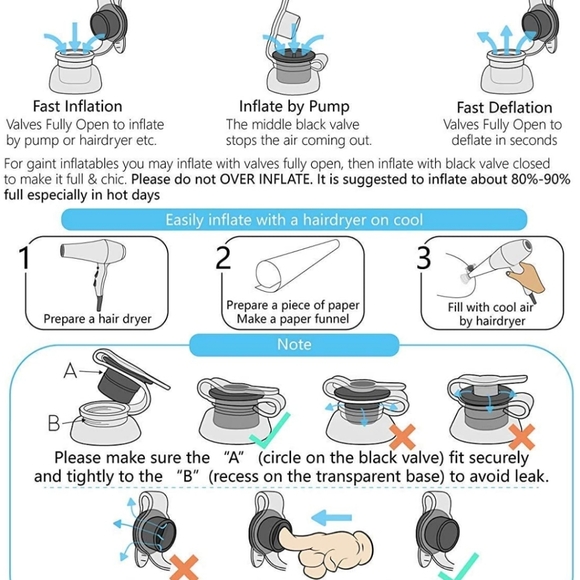 Fast Inflation
Valves Fully Open to inflate by pump or hairdryer etc.

Inflate by Pump
The middle black valve stops the air coming out.

Fast Deflation
Valves Fully Open to deflate in seconds

For gaint inflatables you may inflate with valves fully open, then inflate with black valve closed to make it full & chic. Please do not OVER INFLATE. It is suggested to inflate about 80%-90% full especially in hot days

Easily inflate with a hairdryer on cool

1
Prepare a hair dryer

2
Prepare a piece of paper
Make a paper funnel

3
Fill with cool air by hairdryer

Note

A
B

Please make sure the "A" (circle on the black valve) fit securely and tightly to the "B" (recess on the transparent base) to avoid leak.